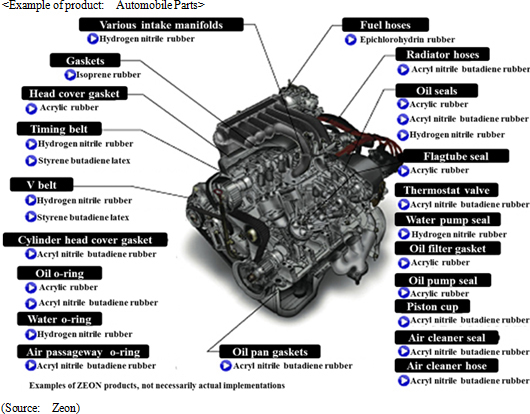 <Example of product: Automobile Parts>

Various intake manifolds
Hydrogen nitrile rubber

Gaskets
Isoprene rubber

Head cover gasket
Acrylic rubber

Timing belt
Hydrogen nitrile rubber
Styrene butadiene latex

V belt
Hydrogen nitrile rubber
Styrene butadiene latex

Cylinder head cover gasket
Acryl nitrile butadiene rubber

Oil o-ring
Acrylic rubber
Acryl nitrile butadiene rubber

Water o-ring
Hydrogen nitrile rubber

Air passageway o-ring
Acryl nitrile butadiene rubber

Oil pan gaskets
Acryl nitrile butadiene rubber

Fuel hoses
Epichlorohydrin rubber

Radiator hoses
Acryl nitrile butadiene rubber

Oil seals
Acrylic rubber
Acryl nitrile butadiene rubber
Hydrogen nitrile rubber

Flagtube seal
Acrylic rubber

Thermostat valve
Acryl nitrile butadiene rubber

Water pump seal
Hydrogen nitrile rubber

Oil filter gasket
Acrylic rubber

Oil pump seal
Acrylic rubber

Piston cup
Acryl nitrile butadiene rubber

Air cleaner seal
Acryl nitrile butadiene rubber

Air cleaner hose
Acryl nitrile butadiene rubber

Examples of ZEON products, not necessarily actual implementations

(Source: Zeon)