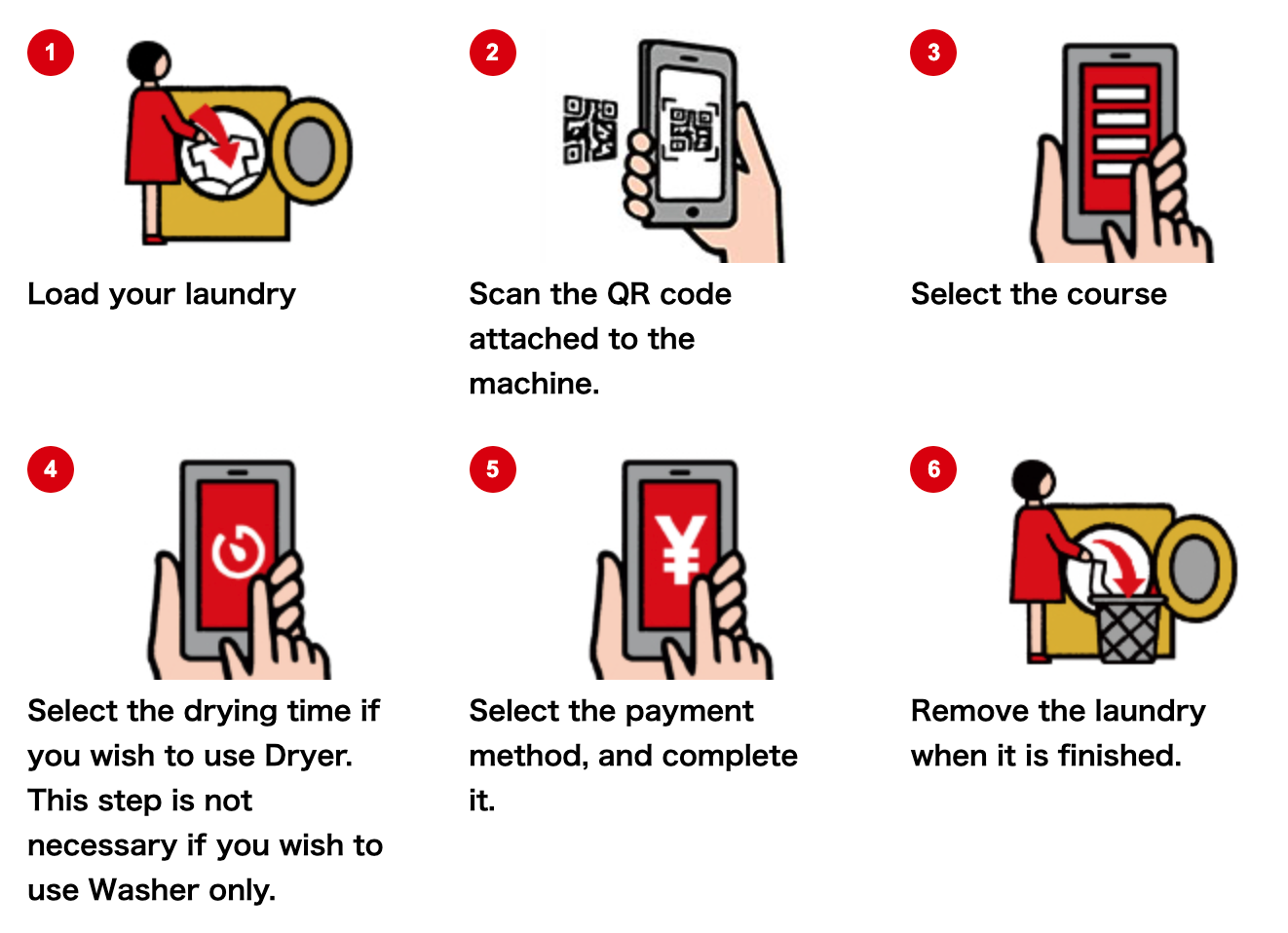 1

Load your laundry

2

Scan the QR code attached to the machine.

3

Select the course

4

Select the drying time if you wish to use Dryer. This step is not necessary if you wish to use Washer only.

5

¥

Select the payment method, and complete it.

6

Remove the laundry when it is finished.